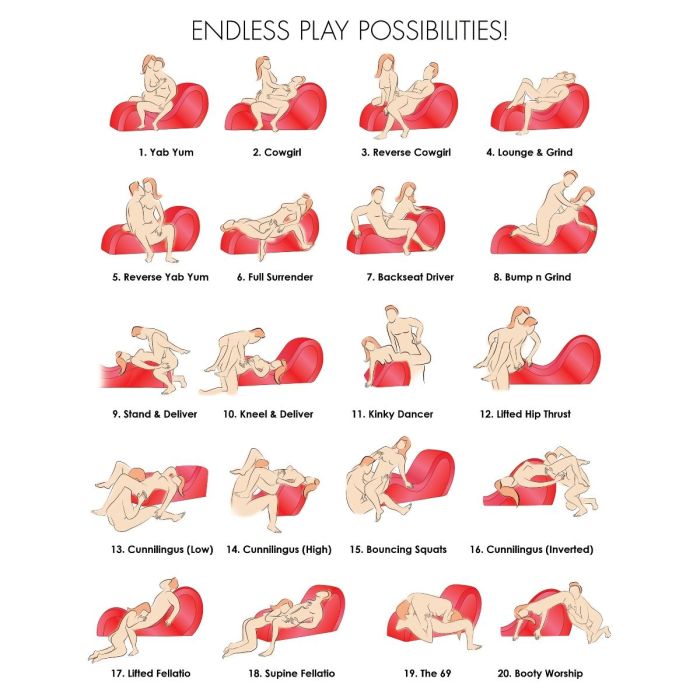 ENDLESS PLAY POSSIBILITIES!

1. Yab Yum

2. Cowgirl

3. Reverse Cowgirl

4. Lounge & Grind

5. Reverse Yab Yum

6. Full Surrender

7. Backseat Driver

8. Bump n Grind

9. Stand & Deliver

10. Kneel & Deliver

11. Kinky Dancer

12. Lifted Hip Thrust

13. Cunnilingus (Low)

14. Cunnilingus (High)

15. Bouncing Squats

16. Cunnilingus (Inverted)

17. Lifted Fellatio

18. Supine Fellatio

19. The 69

20. Booty Worship