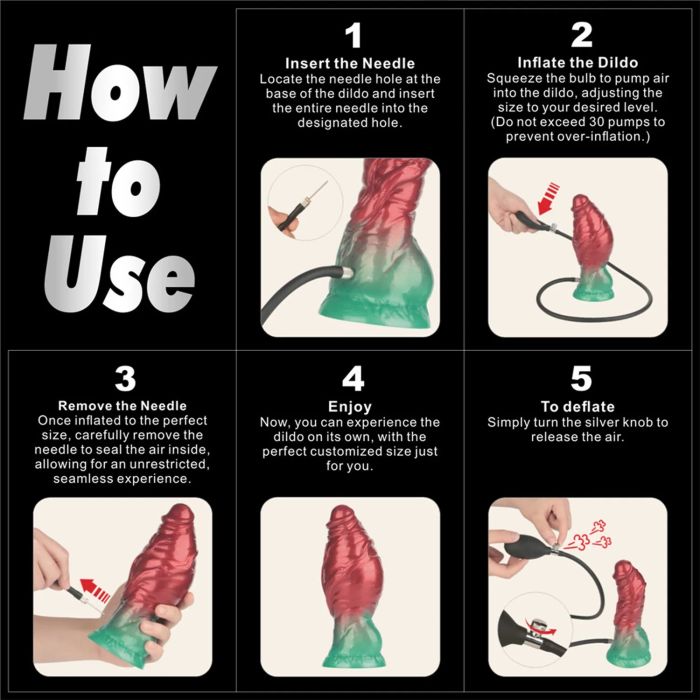 How to Use

1
Insert the Needle
Locate the needle hole at the base of the dildo and insert the entire needle into the designated hole.

2
Inflate the Dildo
Squeeze the bulb to pump air into the dildo, adjusting the size to your desired level. (Do not exceed 30 pumps to prevent over-inflation.)

3
Remove the Needle
Once inflated to the perfect size, carefully remove the needle to seal the air inside, allowing for an unrestricted, seamless experience.

4
Enjoy
Now, you can experience the dildo on its own, with the perfect customized size just for you.

5
To deflate
Simply turn the silver knob to release the air.