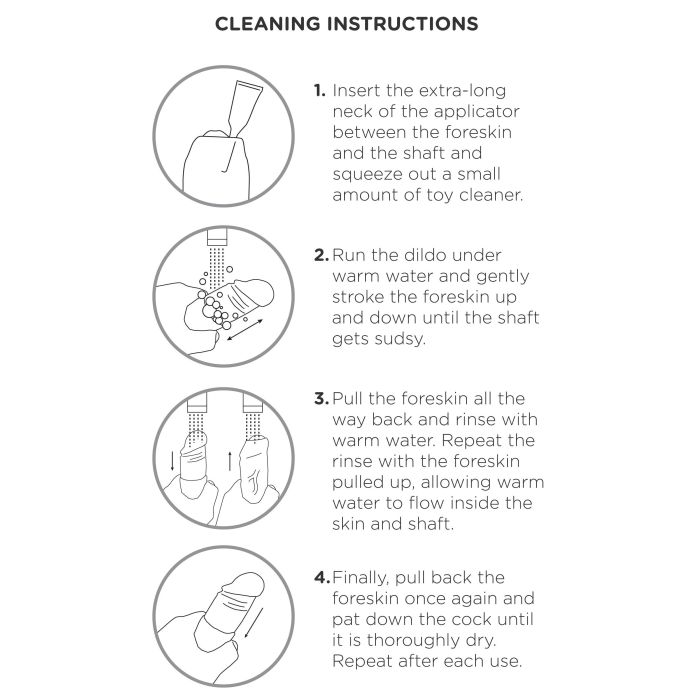 CLEANING INSTRUCTIONS

1. Insert the extra-long neck of the applicator between the foreskin and the shaft and squeeze out a small amount of toy cleaner.

2. Run the dildo under warm water and gently stroke the foreskin up and down until the shaft gets sudsy.

3. Pull the foreskin all the way back and rinse with warm water. Repeat the rinse with the foreskin pulled up, allowing warm water to flow inside the skin and shaft.

4. Finally, pull back the foreskin once again and pat down the cock until it is thoroughly dry. Repeat after each use.