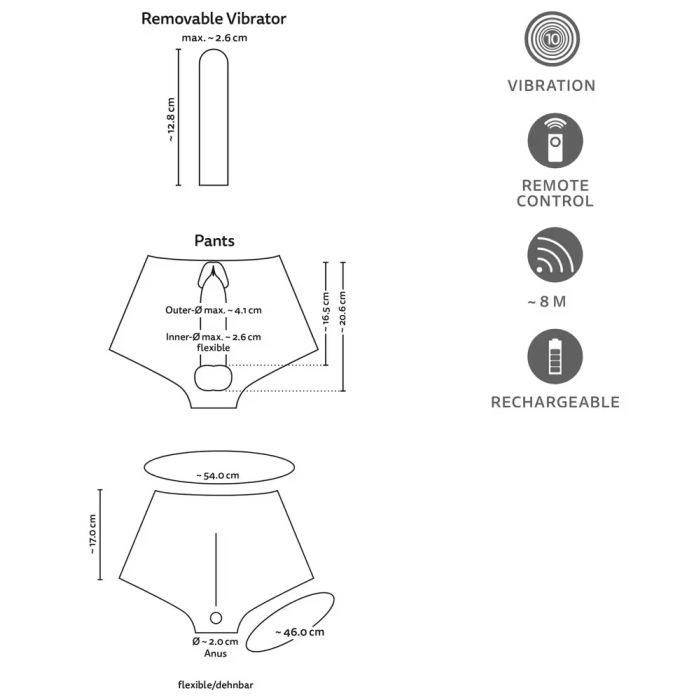 Removable Vibrator

max. ~ 2.6 cm

~ 12.8 cm

Pants

Outer-Ø max. ~ 4.1 cm

Inner-Ø max. ~ 2.6 cm flexible

~ 16.5 cm

~ 20.6 cm

~ 54.0 cm

~ 17.0 cm

Ø ~ 2.0 cm Anus

~ 46.0 cm

flexible/dehnbar

10

VIBRATION

REMOTE CONTROL

~ 8 M

RECHARGEABLE